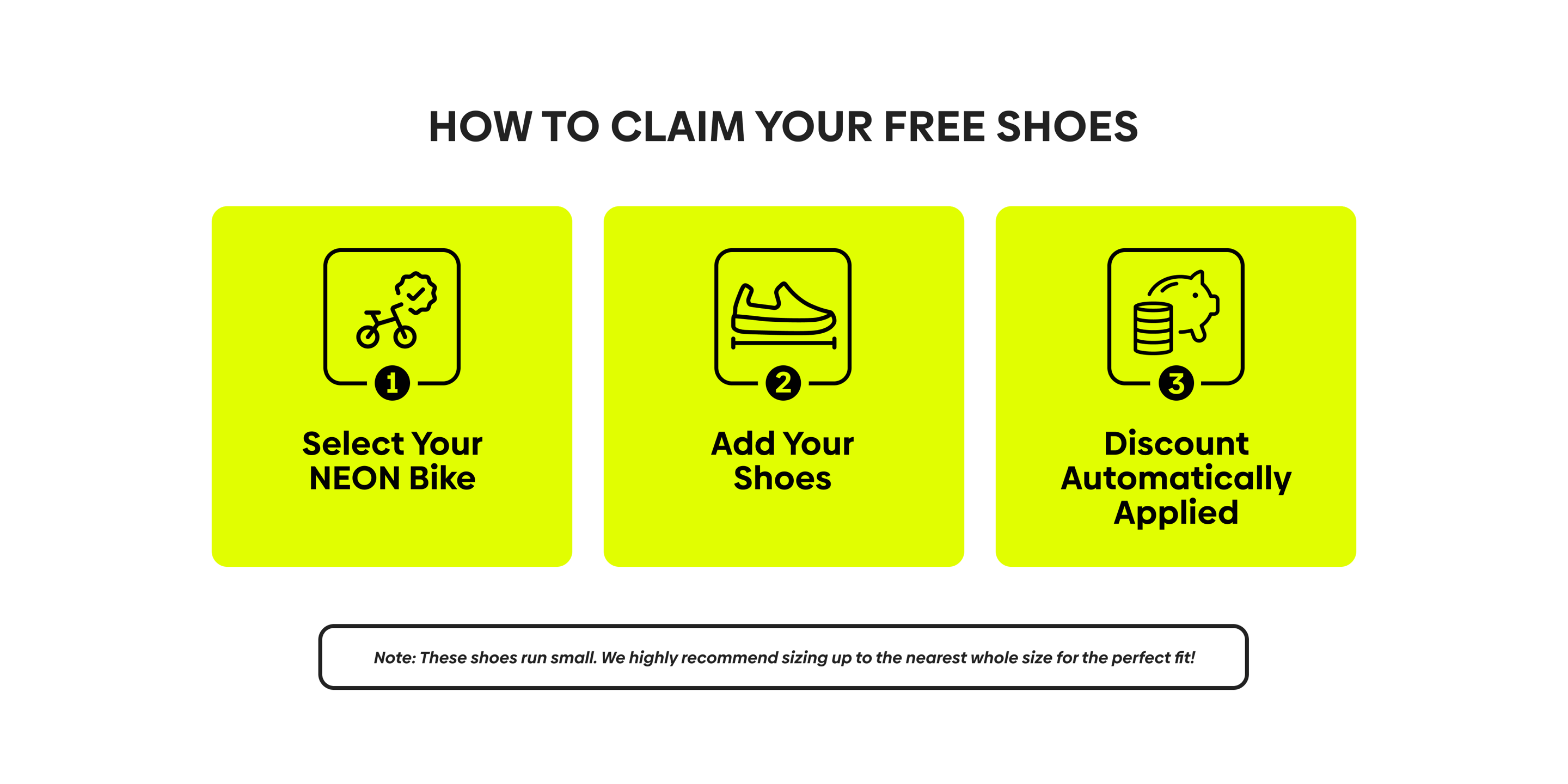 HOW TO CLAIM YOUR FREE SHOES

1

Select Your NEON Bike

2

Add Your Shoes

3

Discount Automatically Applied

Note: These shoes run small. We highly recommend sizing up to the nearest whole size for the perfect fit!